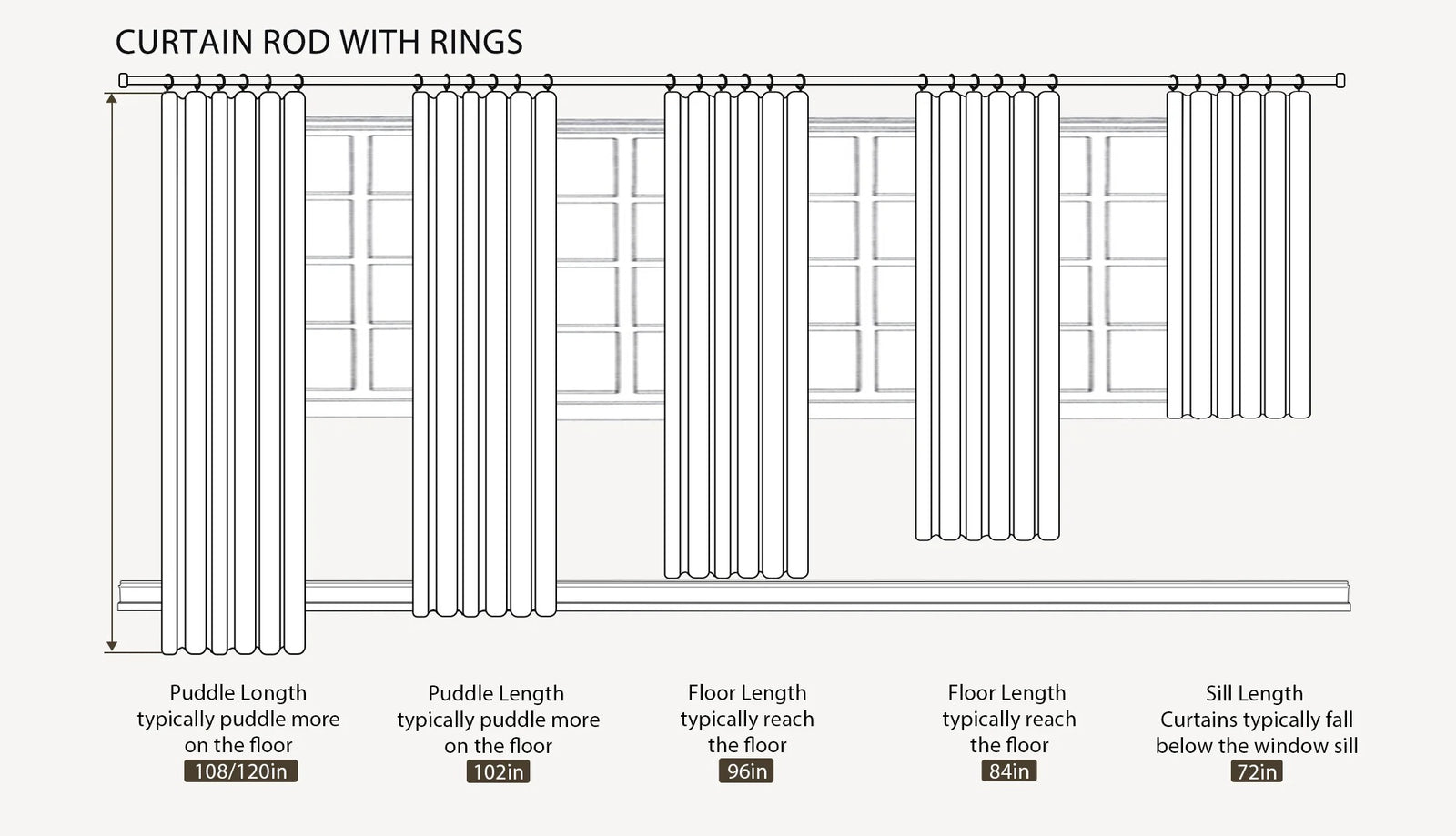 CURTAIN ROD WITH RINGS

Puddle Longth
typically puddle more
on the floor
108/120in

Puddle Length
typically puddle more
on the floor
102in

Floor Length
typically reach
the floor
96in

Floor Length
typically reach
the floor
84in

Sill Length
Curtains typically fall
below the window sill
72in